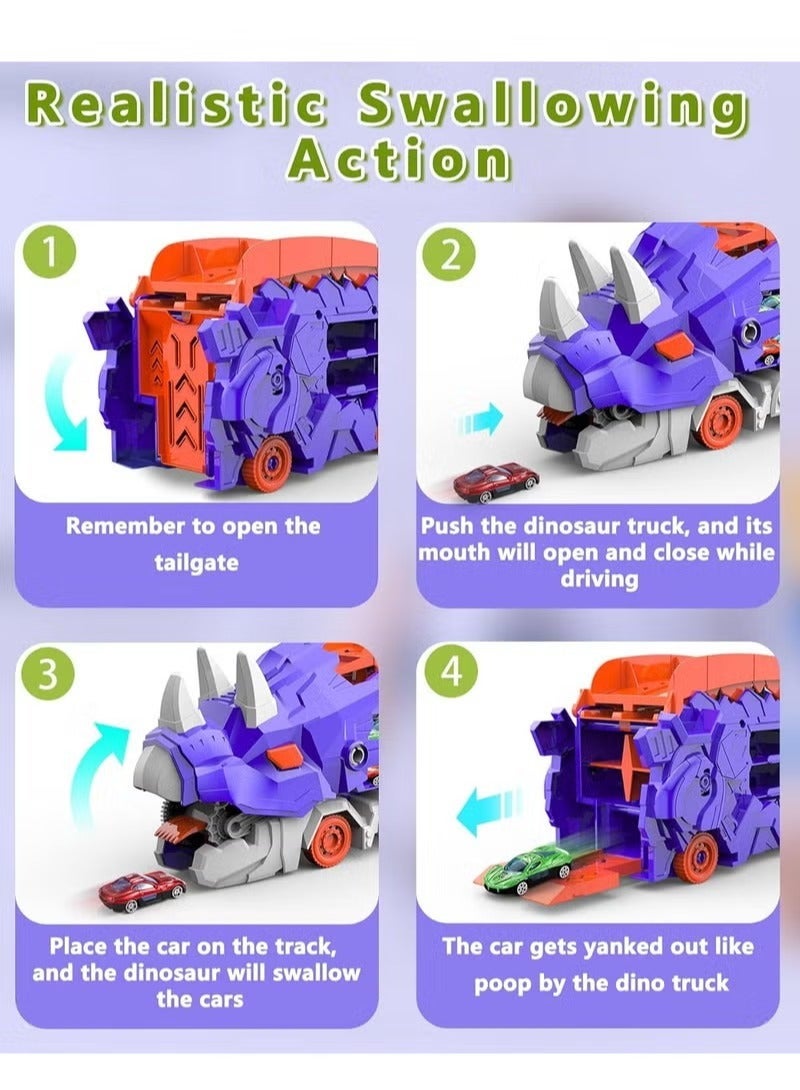 Realistic Swallowing Action

1

Remember to open the tailgate

2

Push the dinosaur truck, and its mouth will open and close while driving

3

Place the car on the track, and the dinosaur will swallow the cars

4

The car gets yanked out like poop by the dino truck